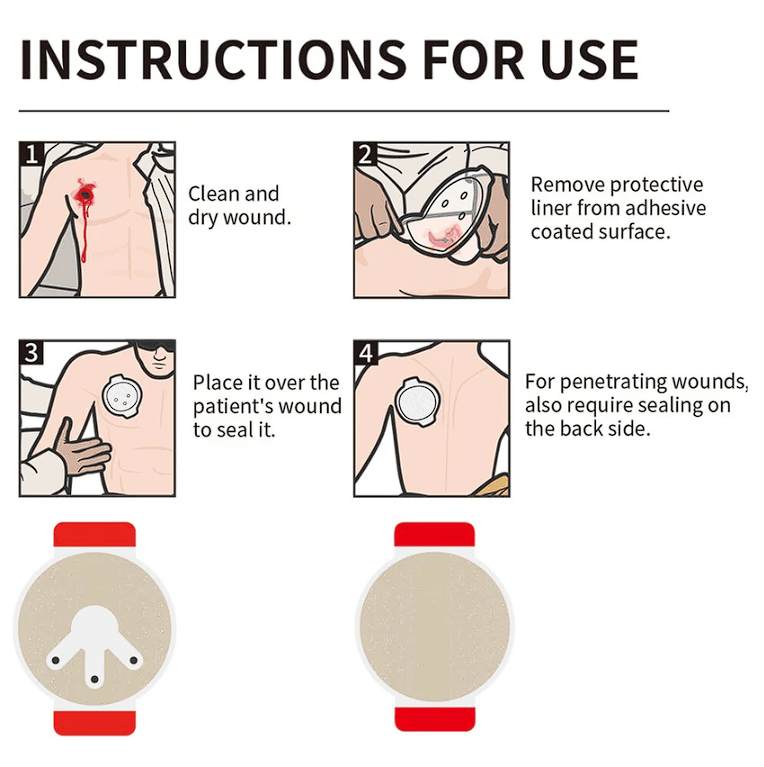 INSTRUCTIONS FOR USE

1

Clean and dry wound.

2

Remove protective liner from adhesive coated surface.

3

Place it over the patient's wound to seal it.

4

For penetrating wounds, also require sealing on the back side.